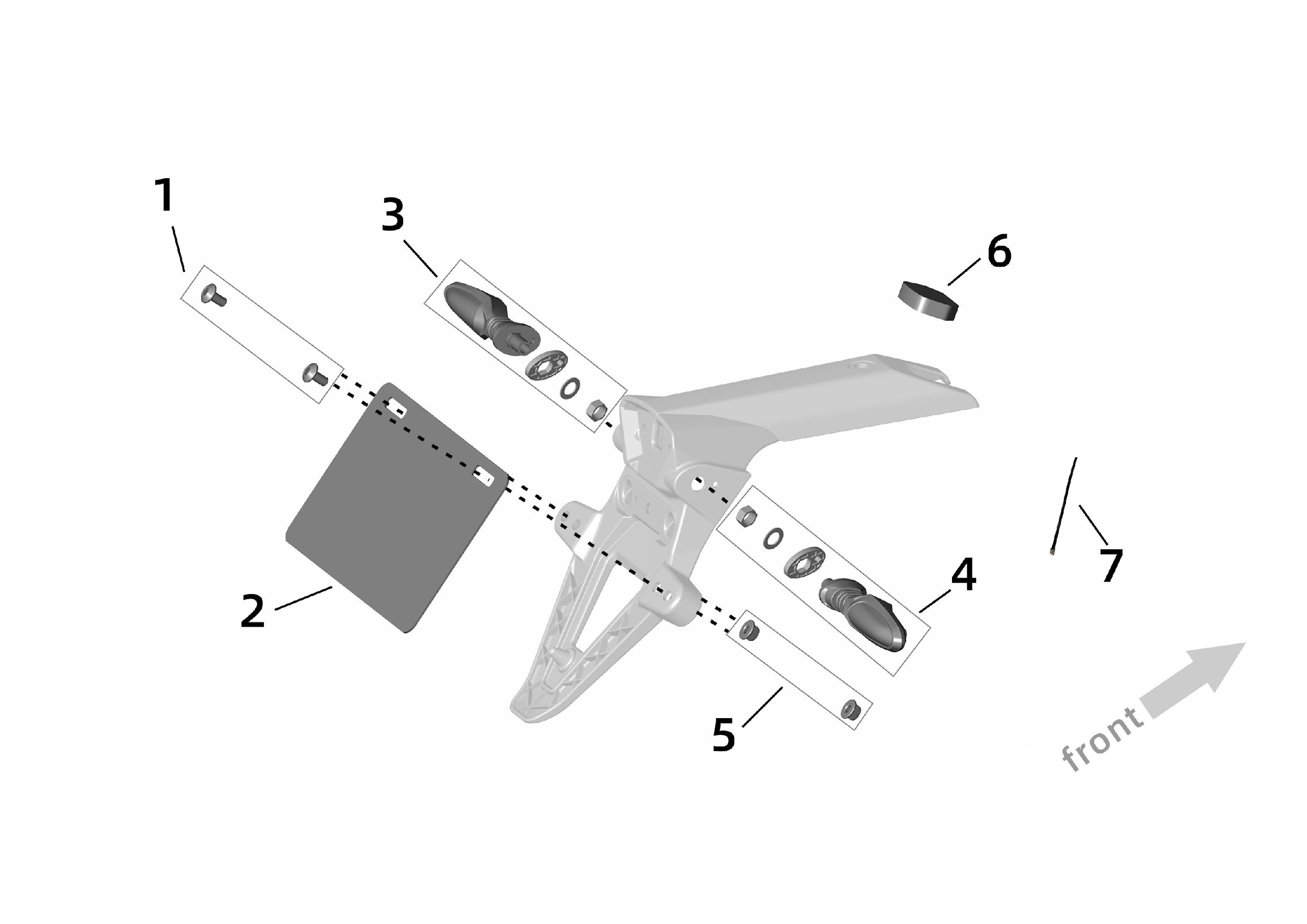 1
3
6
2
4
7
5
front