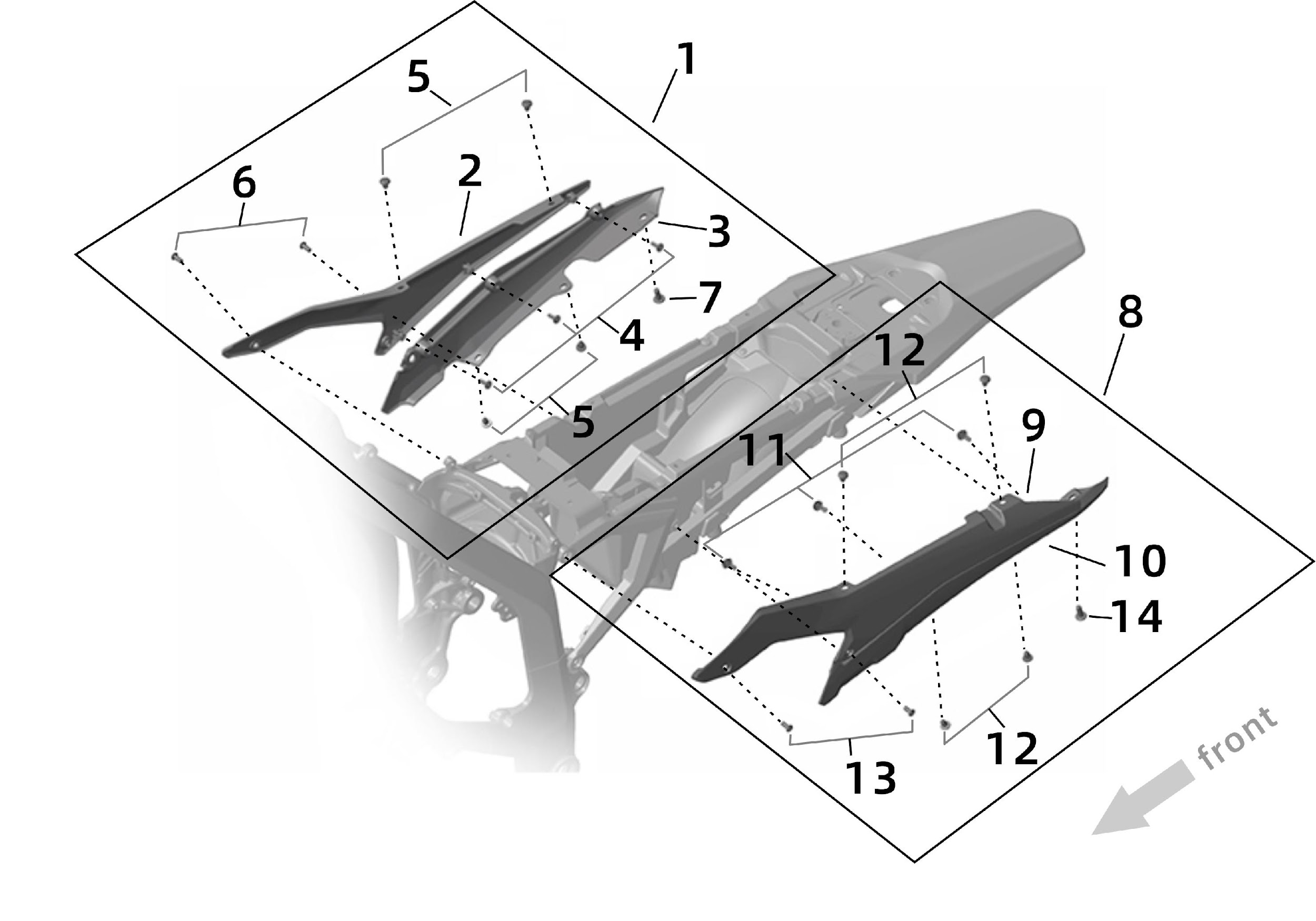 1
5
2
6
3
7
4
5
8
12
9
11
10
14
12
13
front