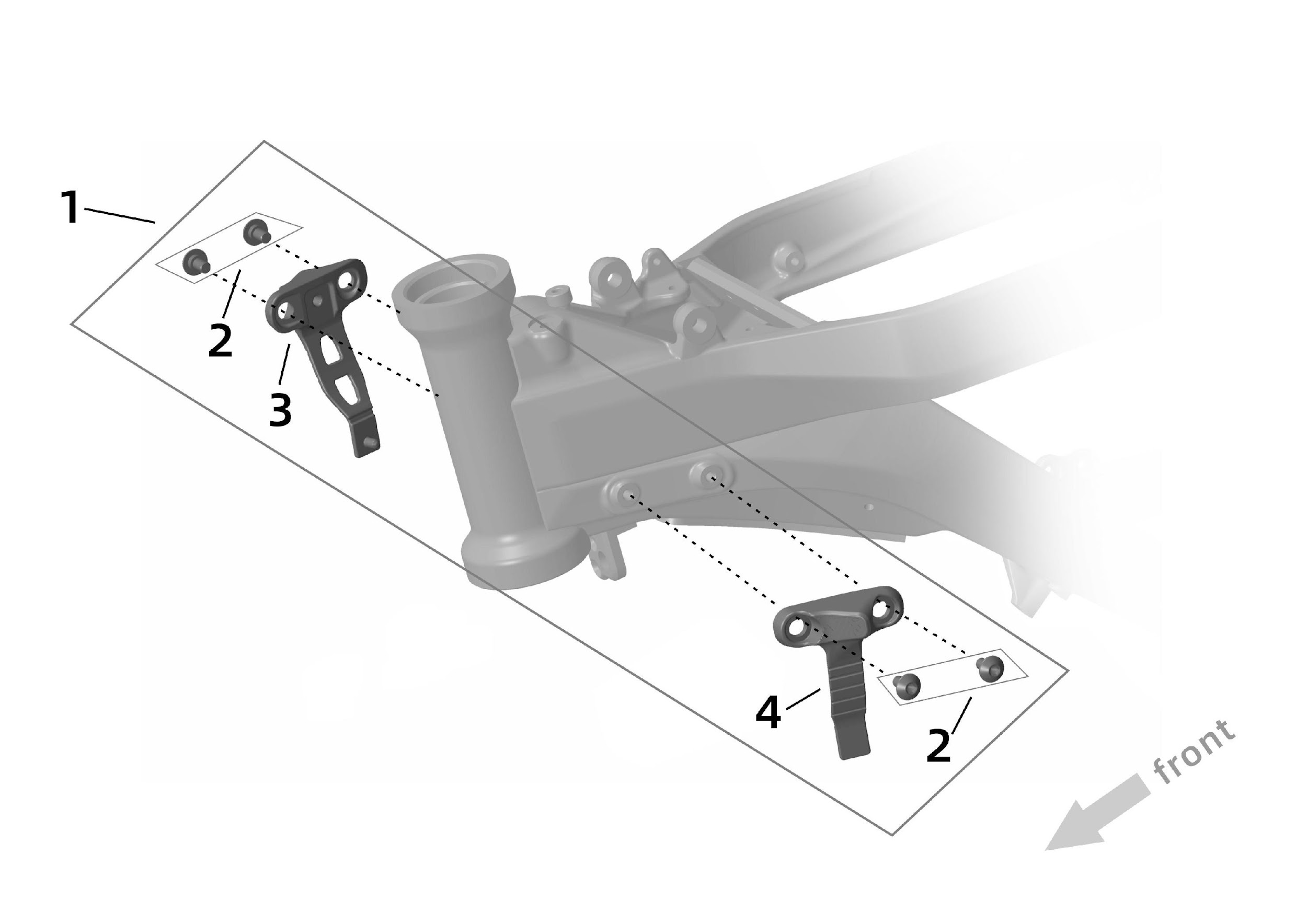 1
2
3
4
2
front