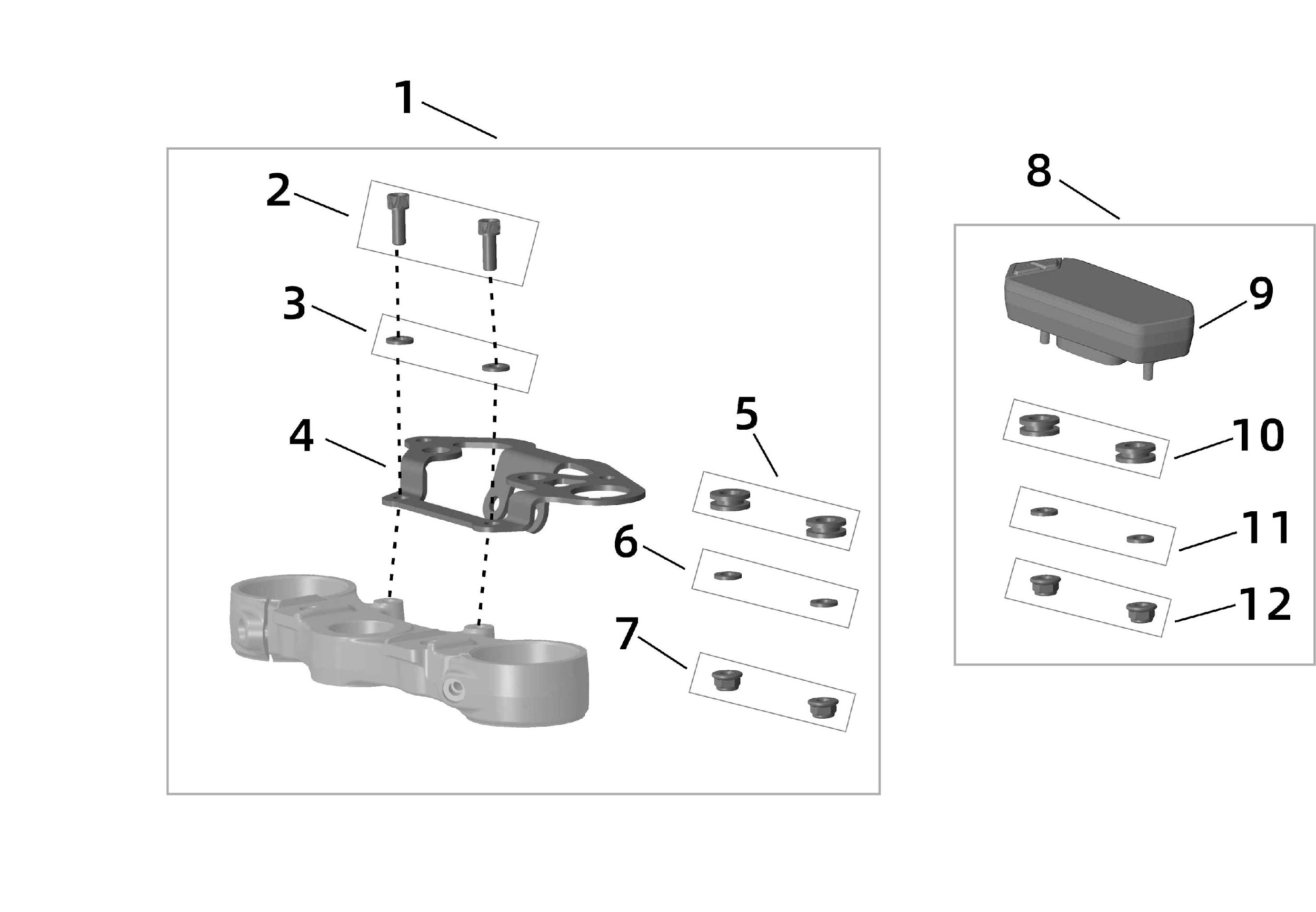 1
2
3
4
5
6
7
8
9
10
11
12