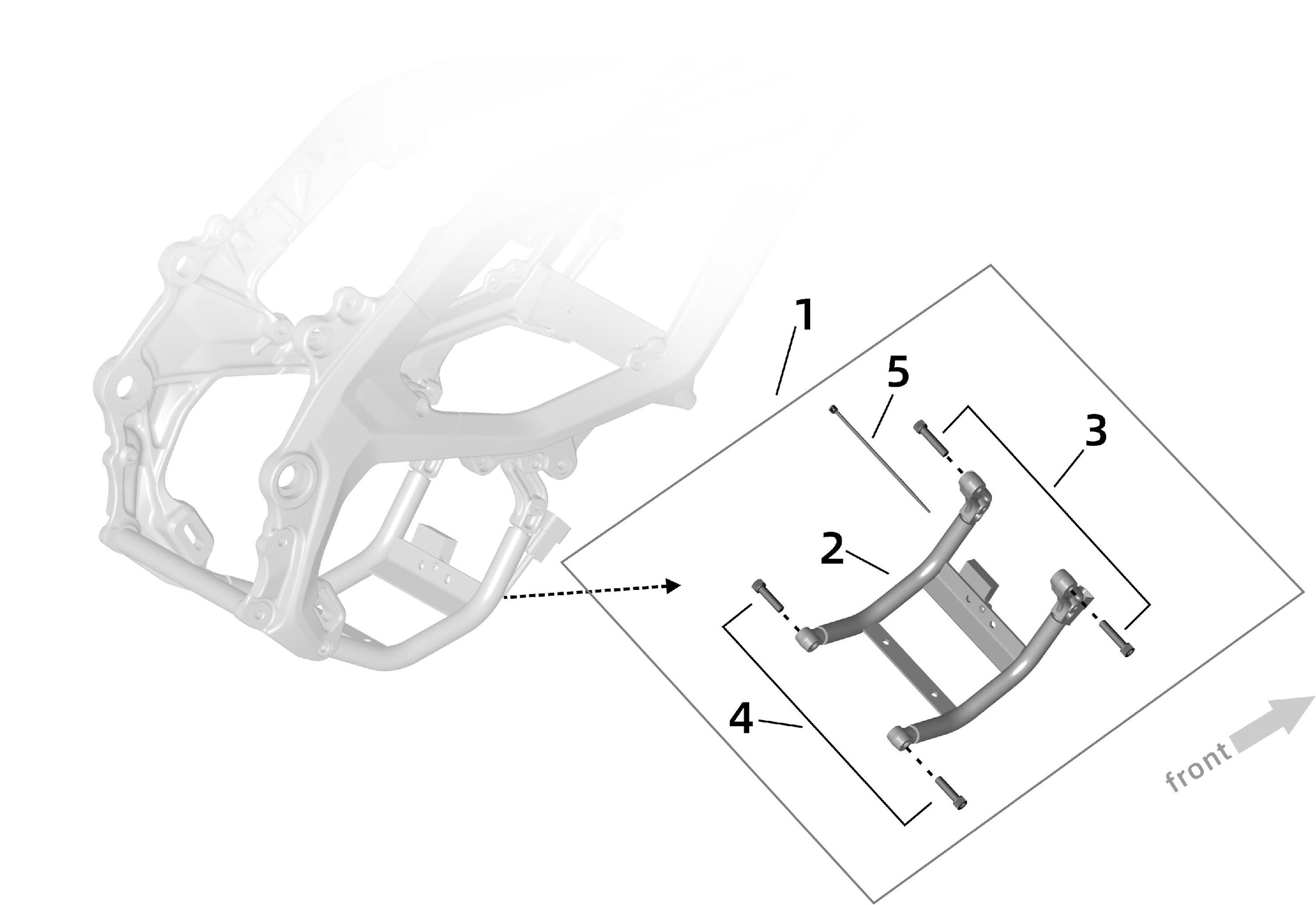 1
5
3
2
4
front