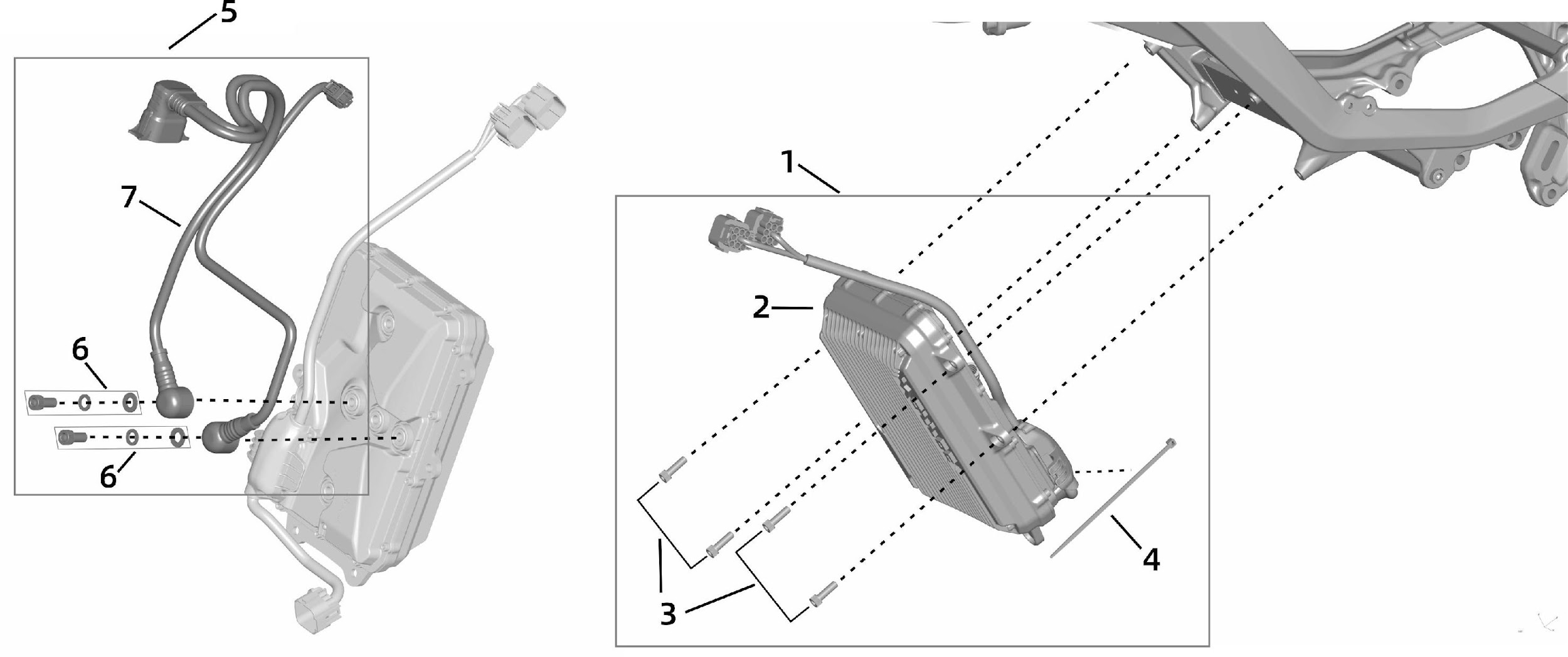 5
7
6
6
1
2
3
4