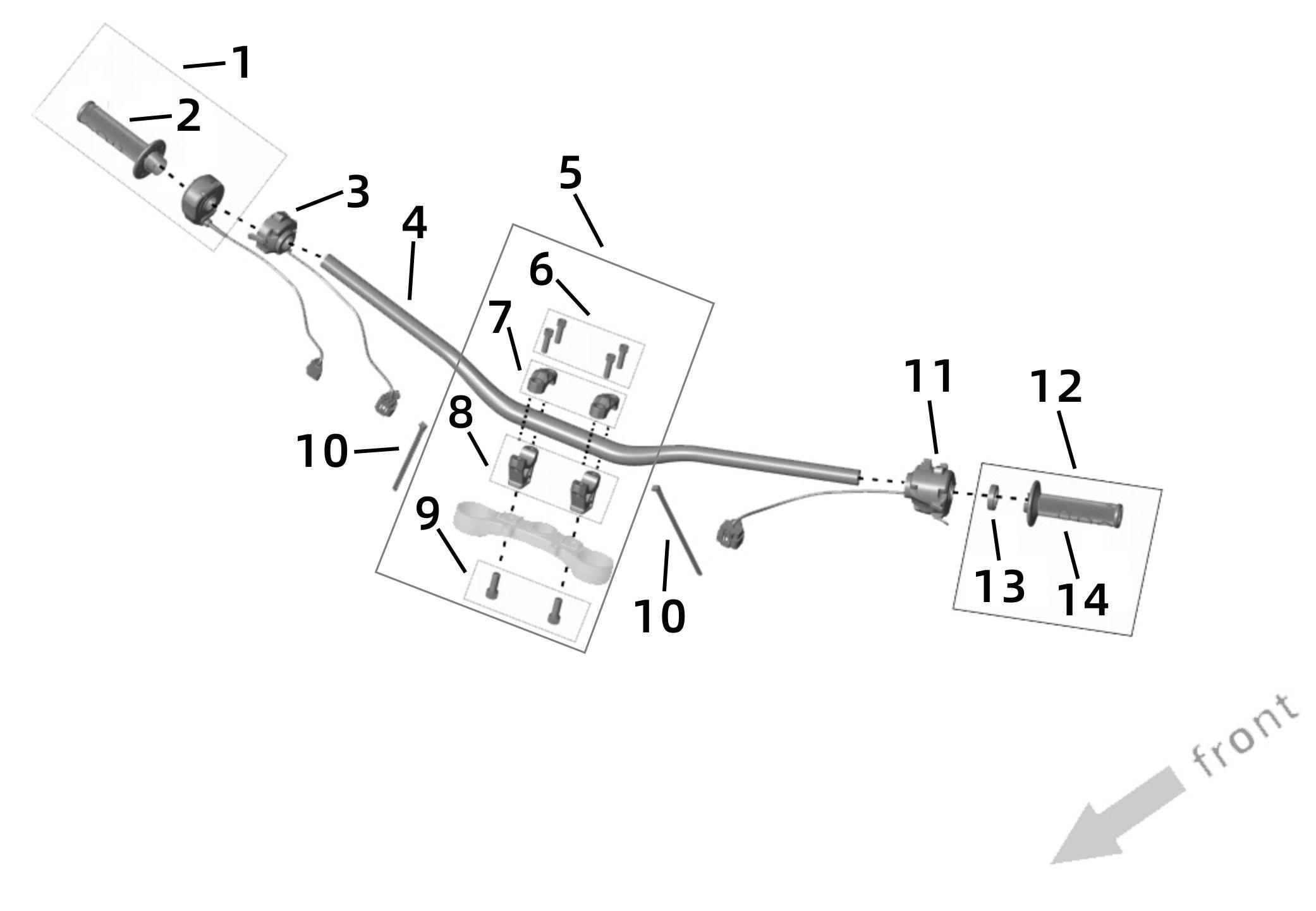 1
2
3
4
5
6
7
8
10
9
10
11
12
13
14
front