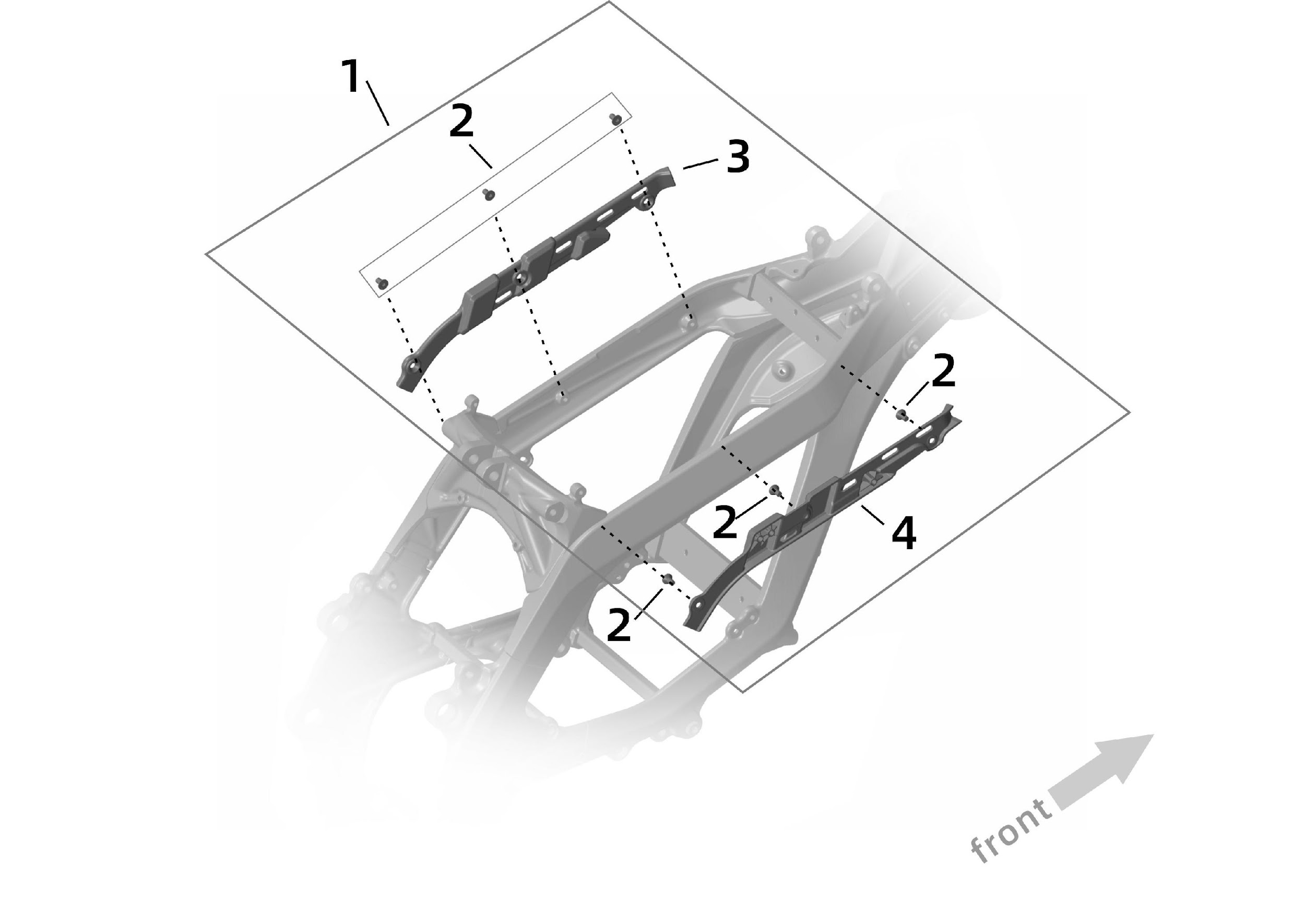 1
2
3
2
2
4
2
front