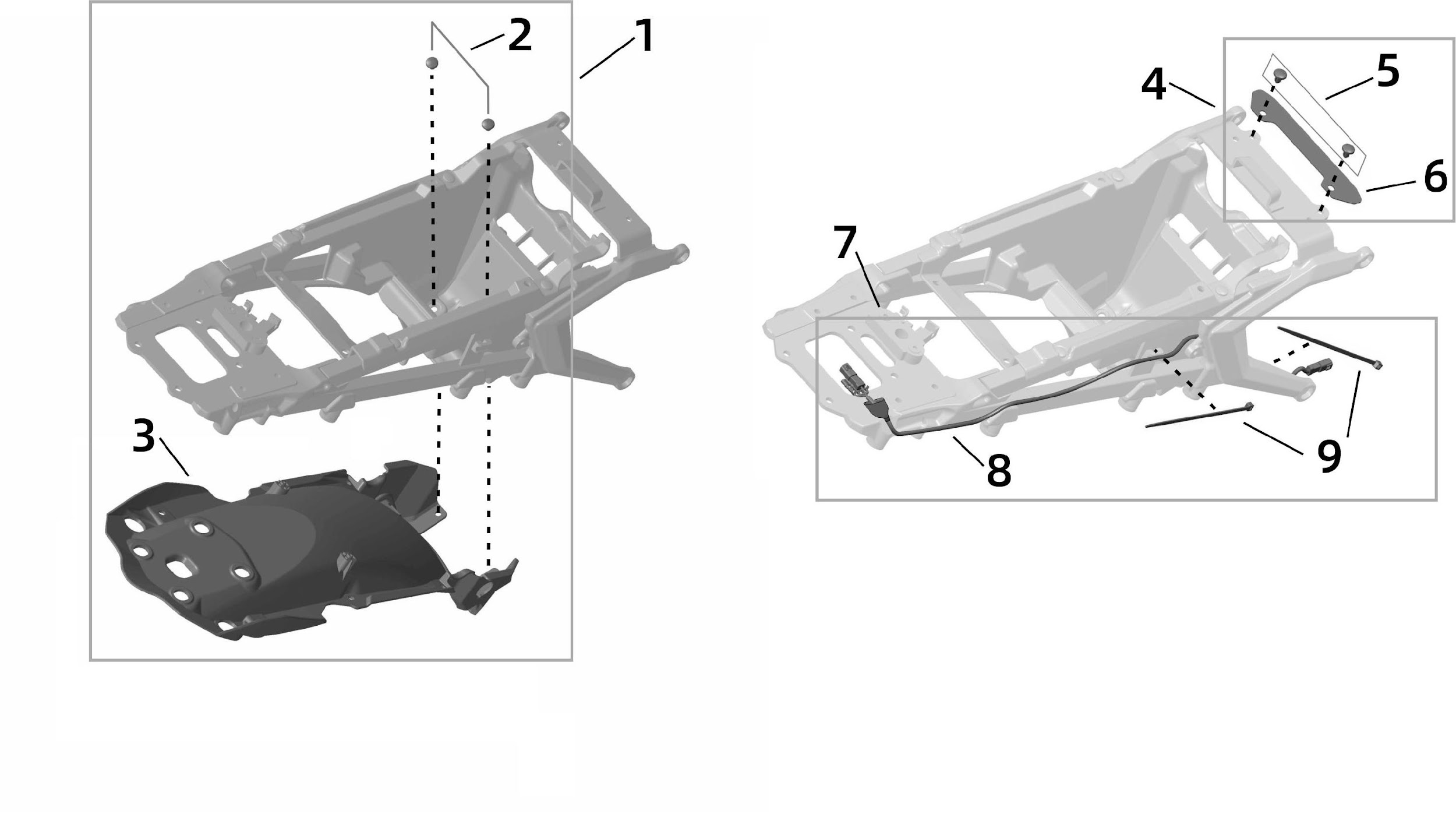 2
1
3
4
5
6
7
8
9