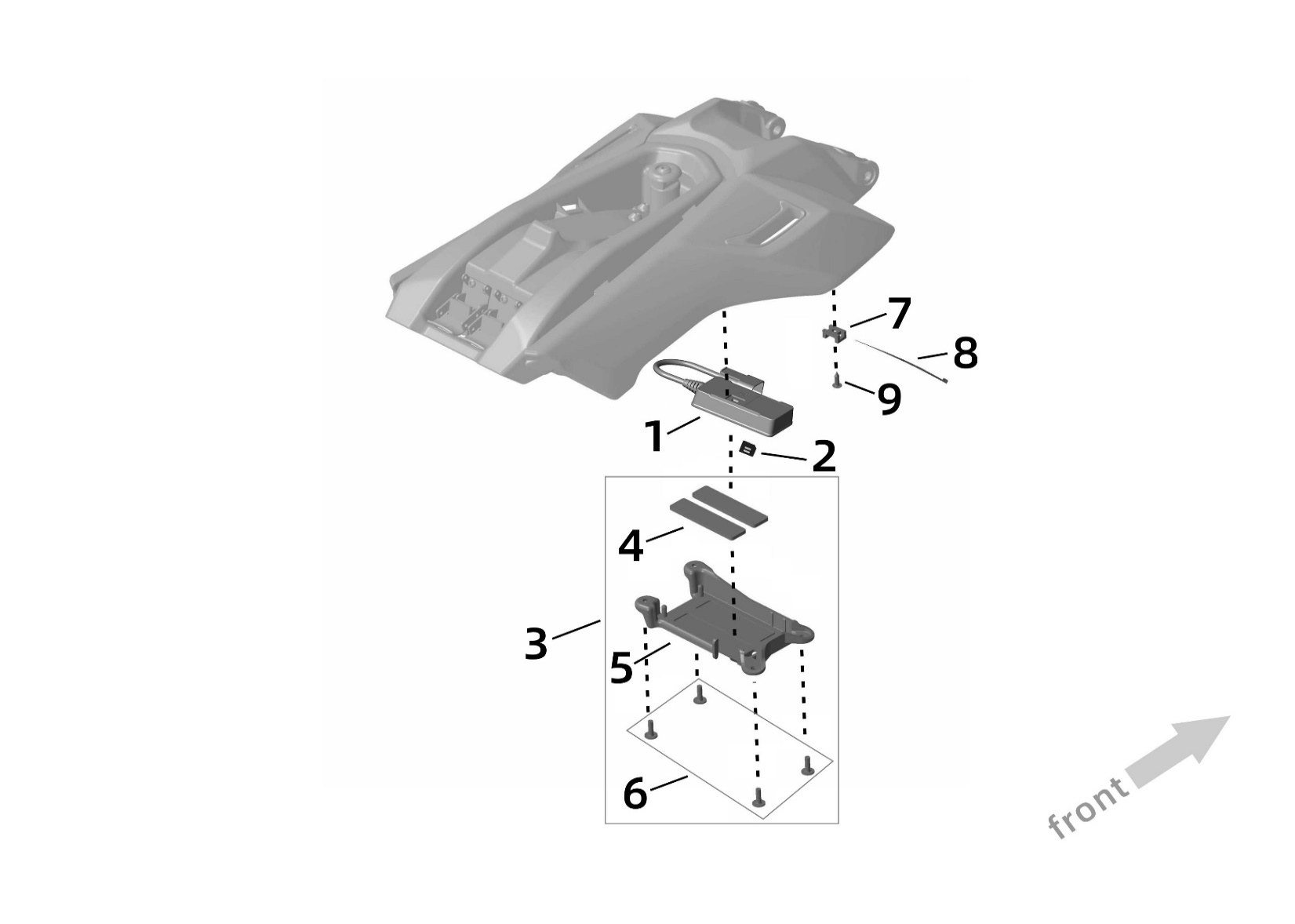 7
8
9
1
2
4
3
5
6
front