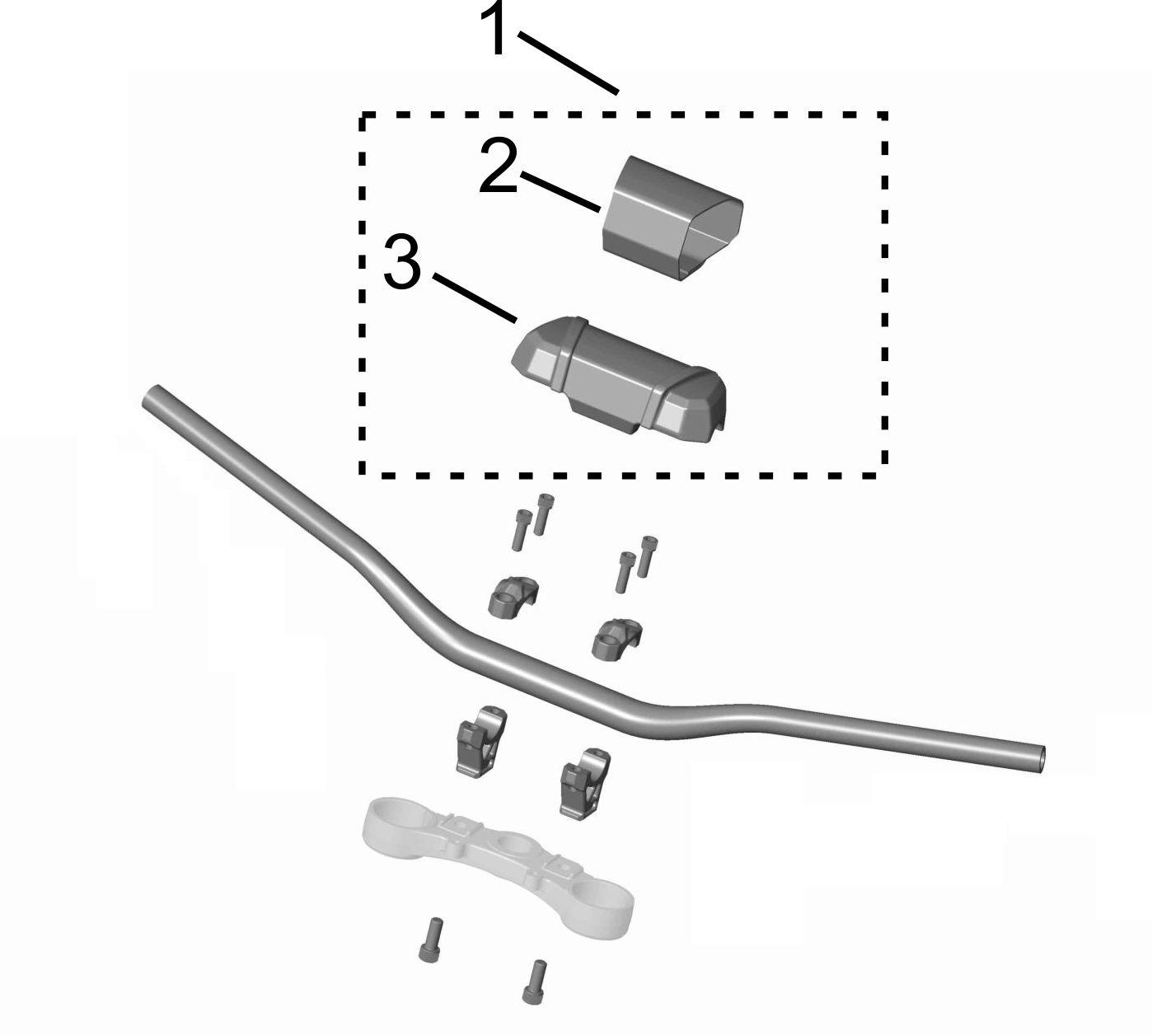 1
2
3