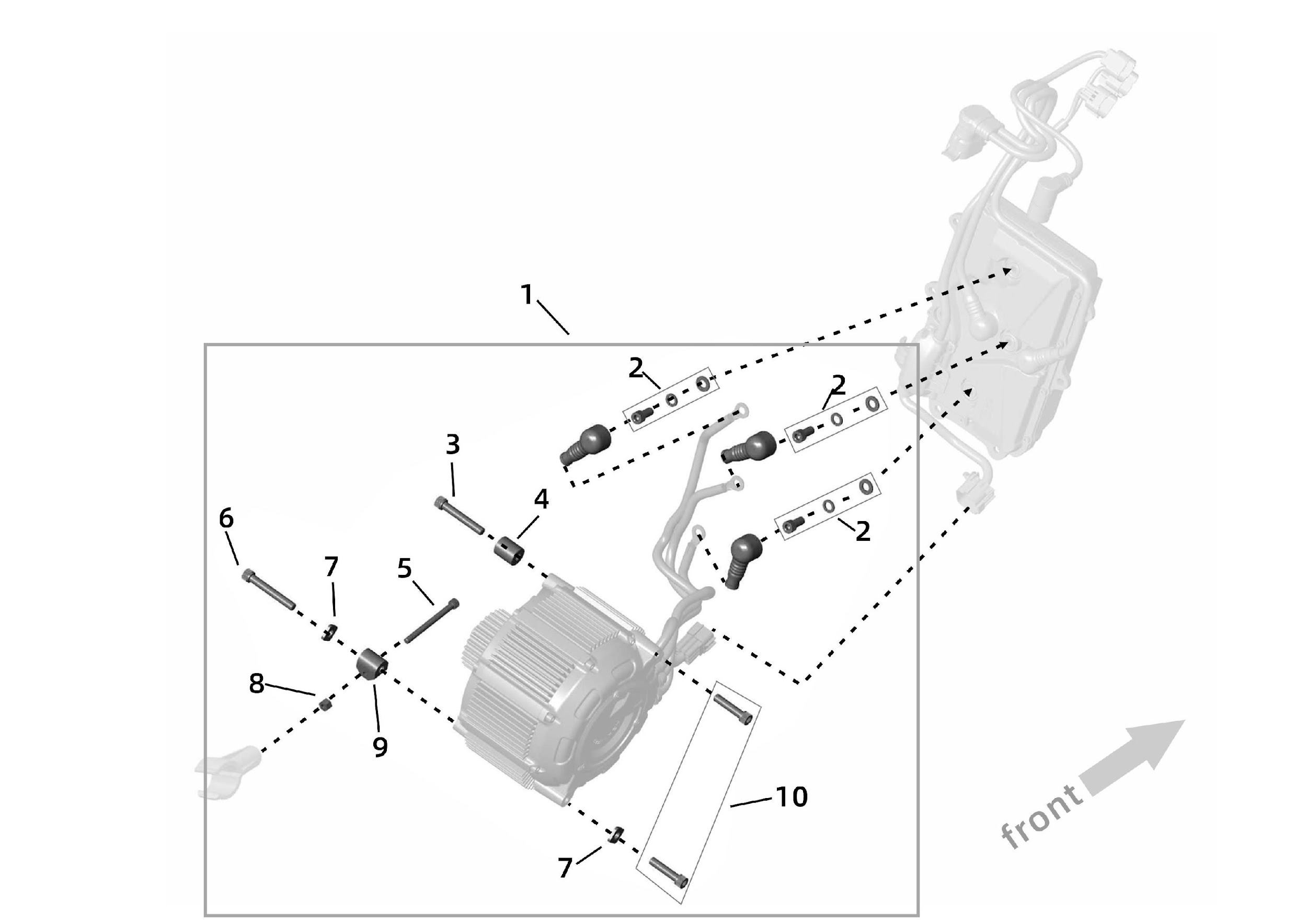 1
2
2
3
4
2
6
7
5
8
9
10
7
front