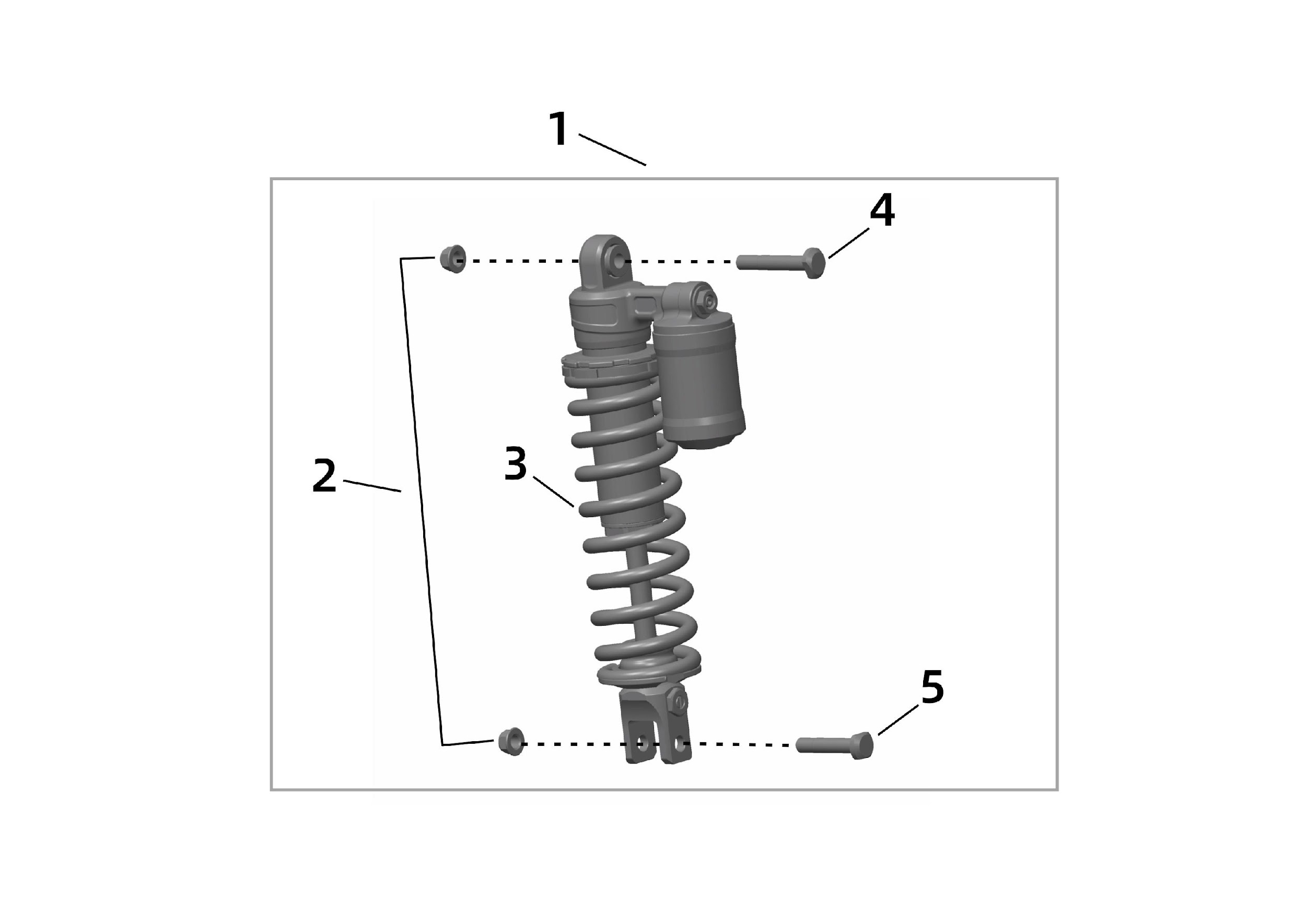 1
4
2
3
5