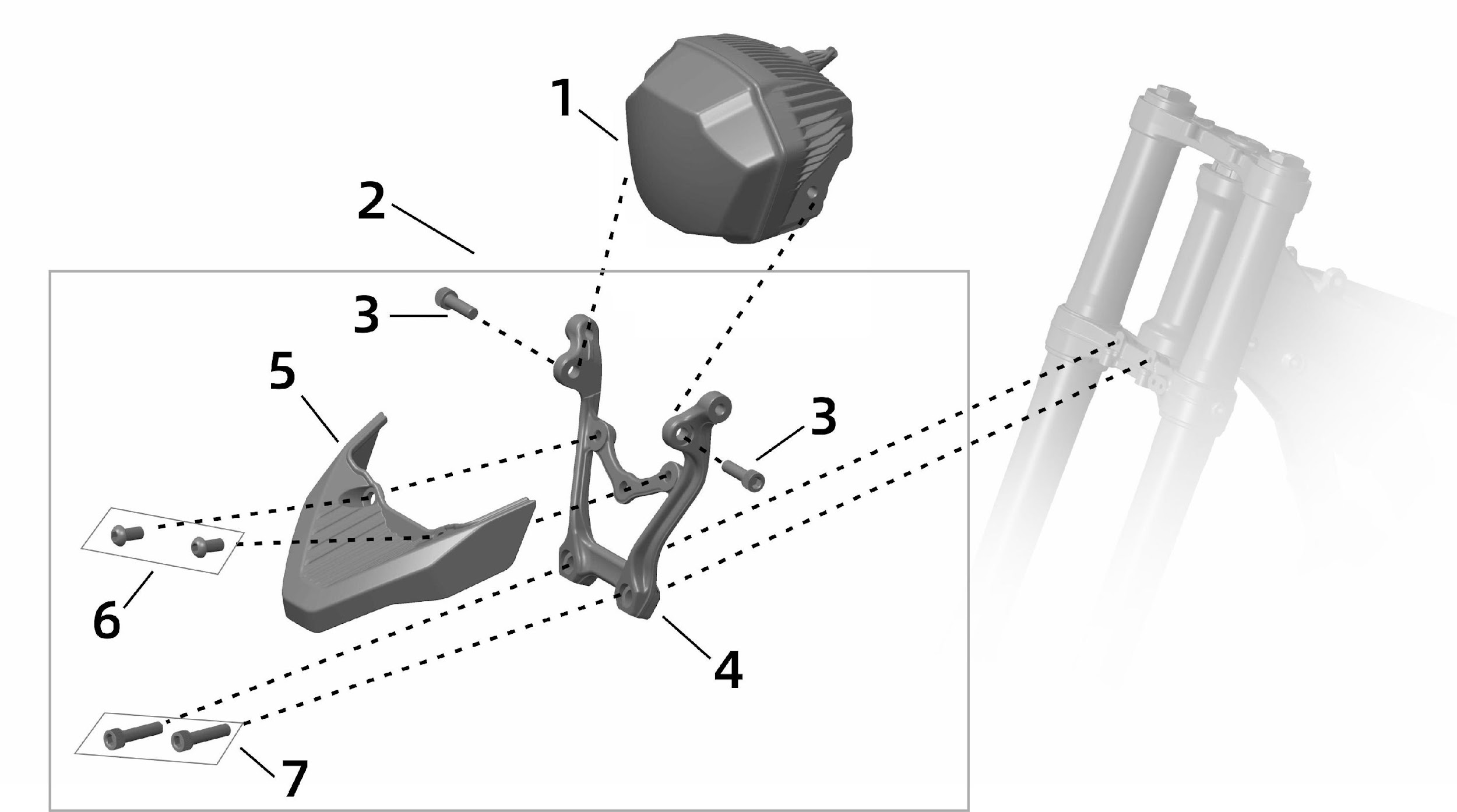 1
2
3
5
3
6
4
7