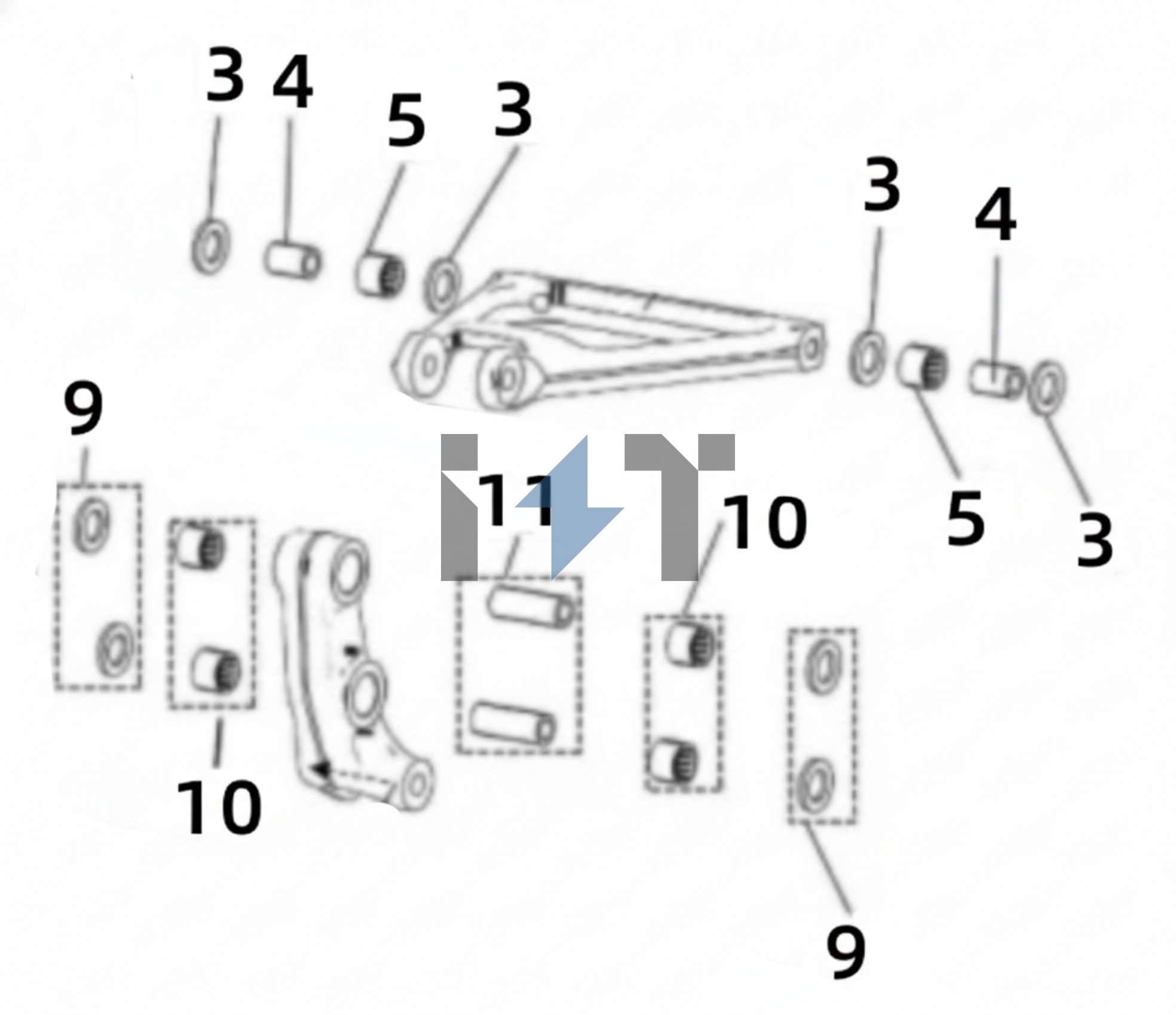 3 4 5 3

3 4

9

11

10

5 3

10

9