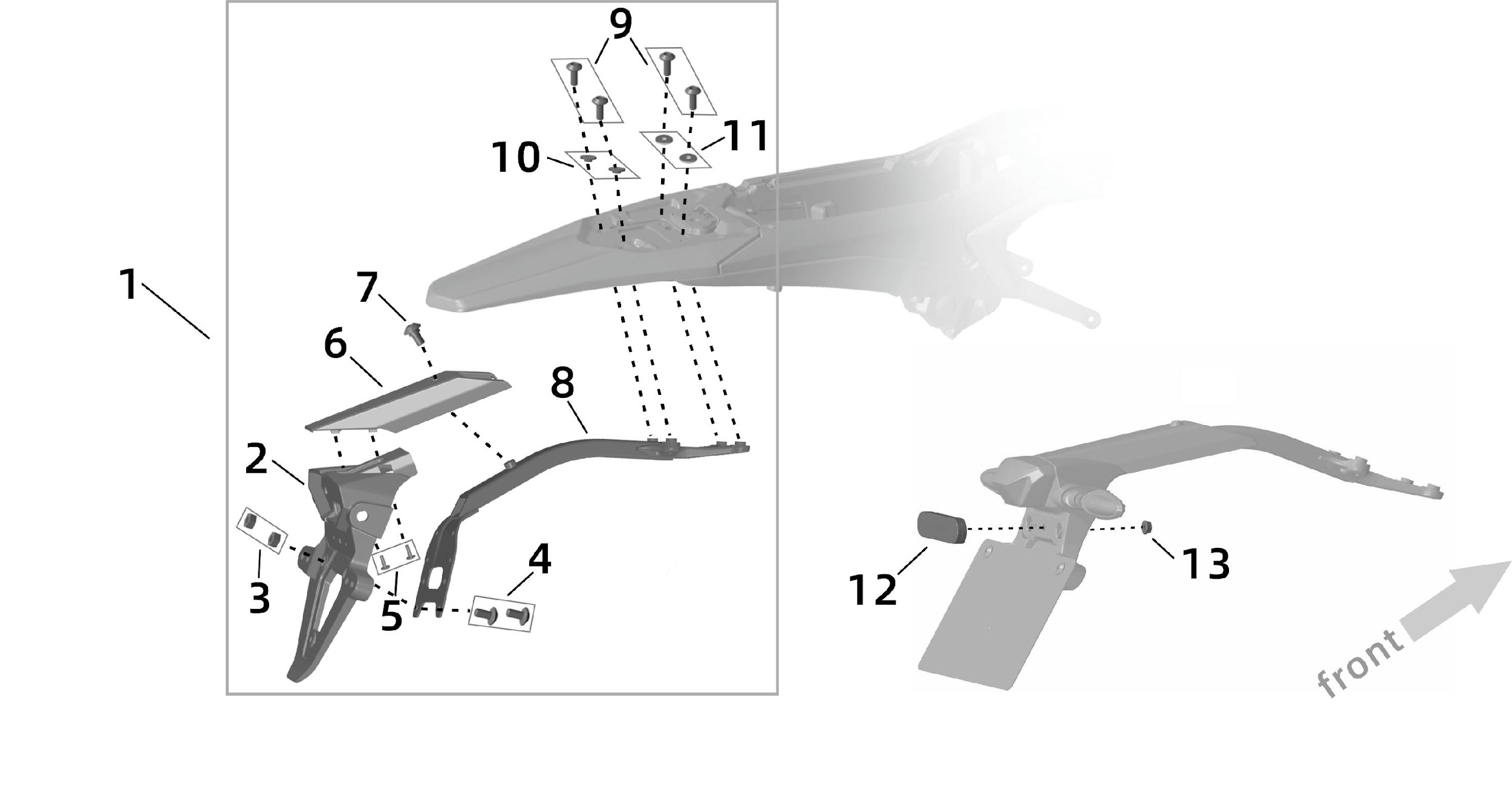 9
10
11
1
7
6
8
2
3
5
4
12
13
front